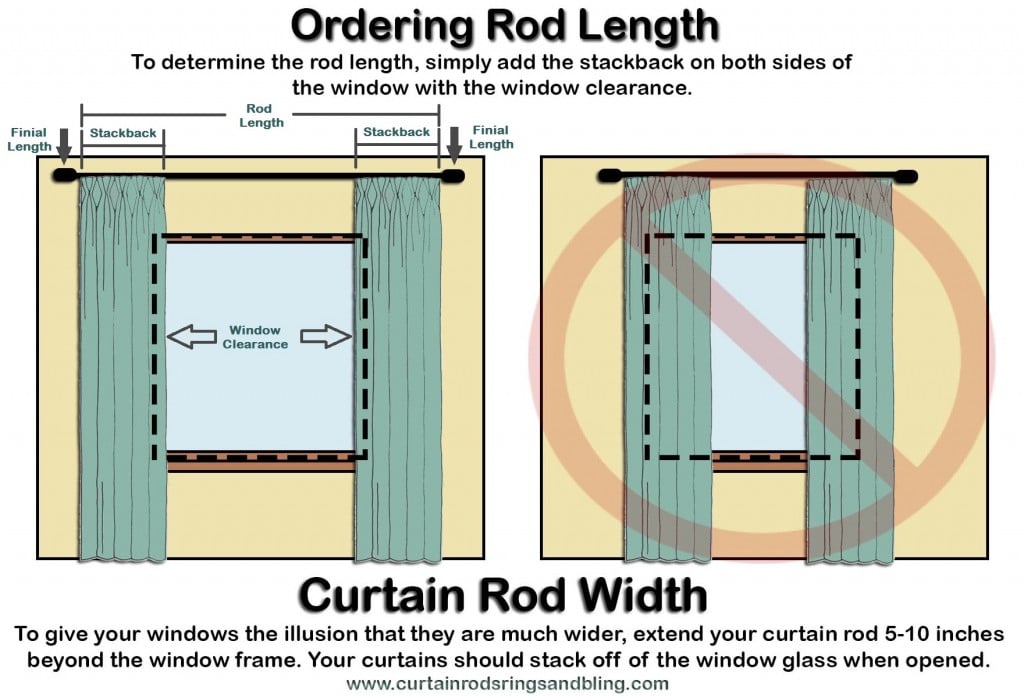 Ordering Rod Length

To determine the rod length, simply add the stackback on both sides of the window with the window clearance.

Rod Length

Finial Length

Stackback

Stackback

Finial Length

Window Clearance

Curtain Rod Width

To give your windows the illusion that they are much wider, extend your curtain rod 5-10 inches beyond the window frame. Your curtains should stack off of the window glass when opened.

www.curtainrodsringsandbling.com